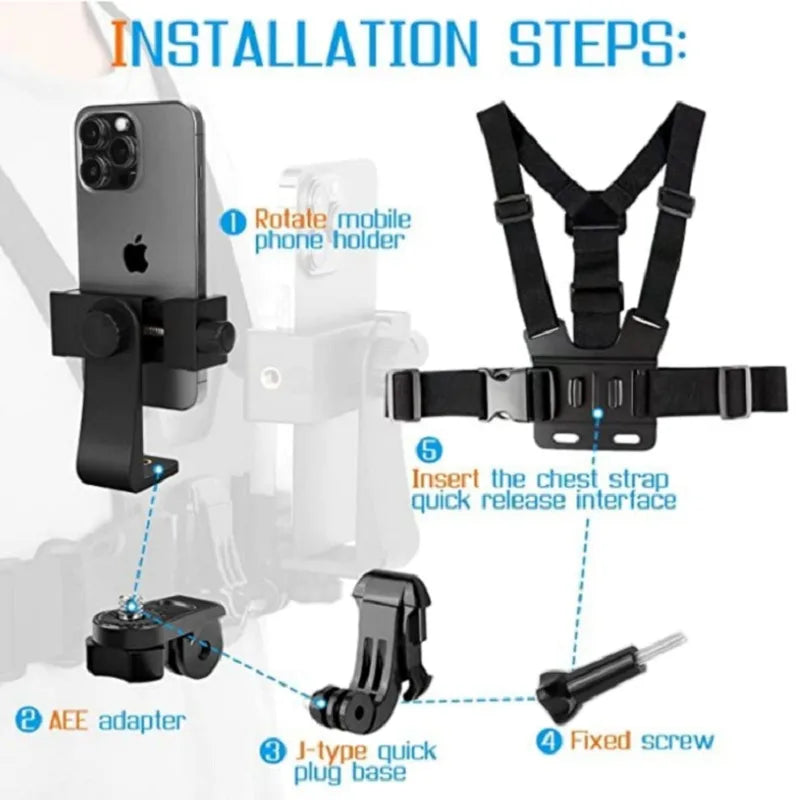 INSTALLATION STEPS:

1 Rotate mobile phone holder

5 Insert the chest strap quick release interface

2 AEE adapter

3 J-type quick plug base

4 Fixed screw