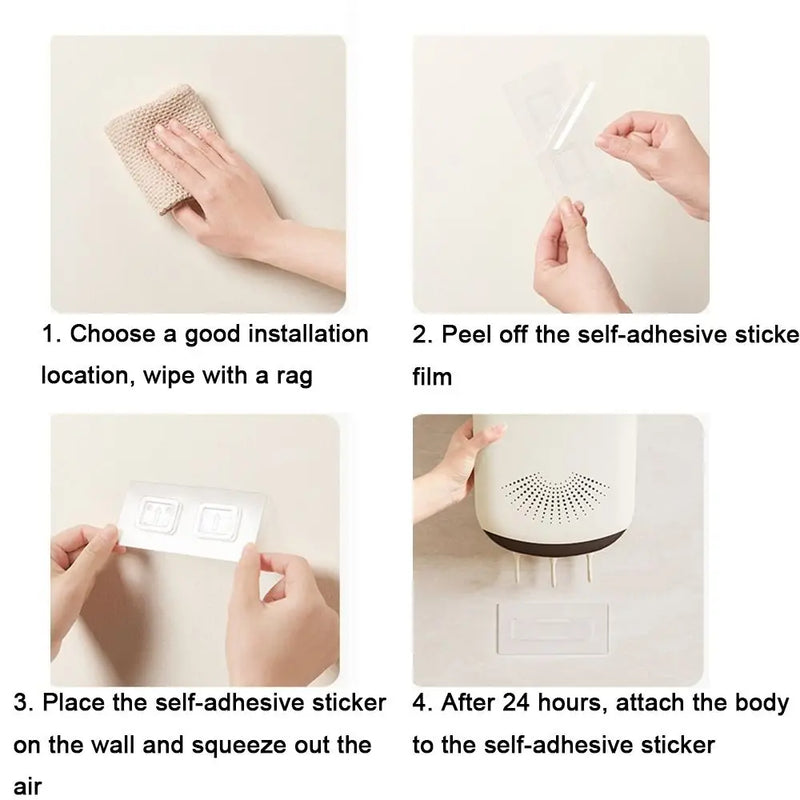 1. Choose a good installation location, wipe with a rag

2. Peel off the self-adhesive sticke film

3. Place the self-adhesive sticker on the wall and squeeze out the air

4. After 24 hours, attach the body to the self-adhesive sticker