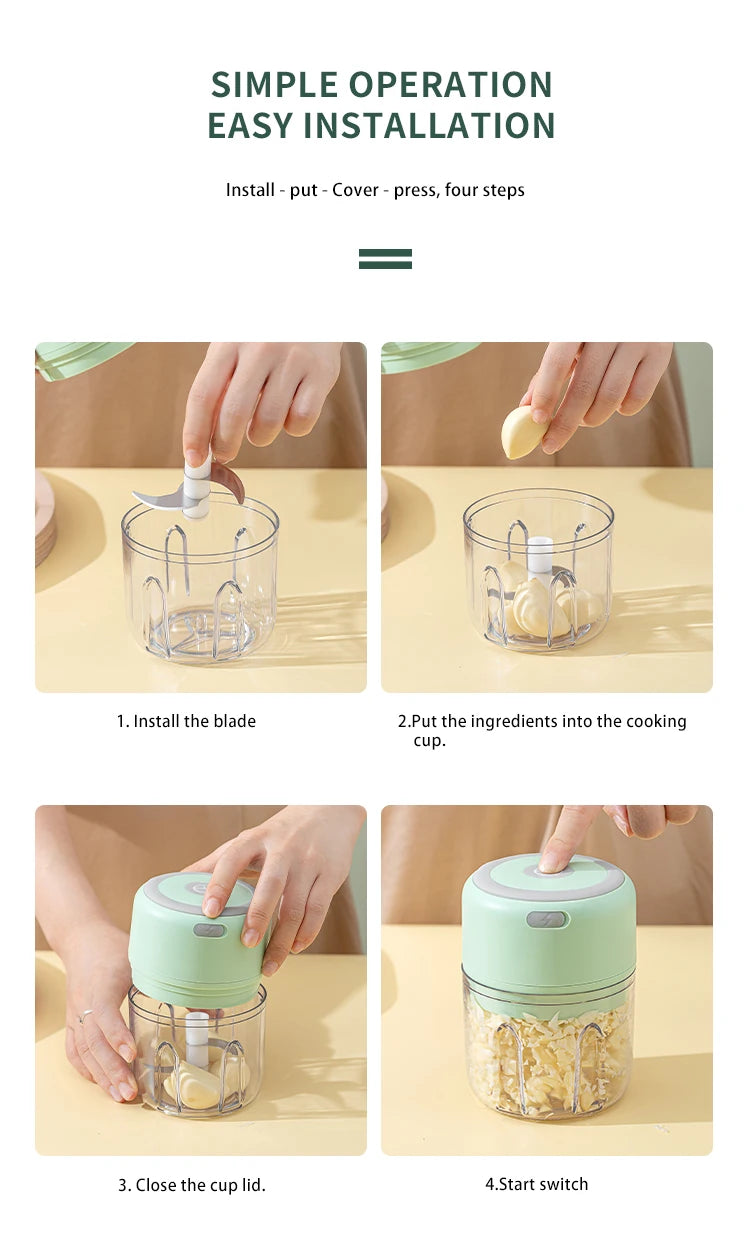 SIMPLE OPERATION
EASY INSTALLATION

Install - put - Cover - press, four steps

1. Install the blade

2.Put the ingredients into the cooking cup.

3. Close the cup lid.

4.Start switch